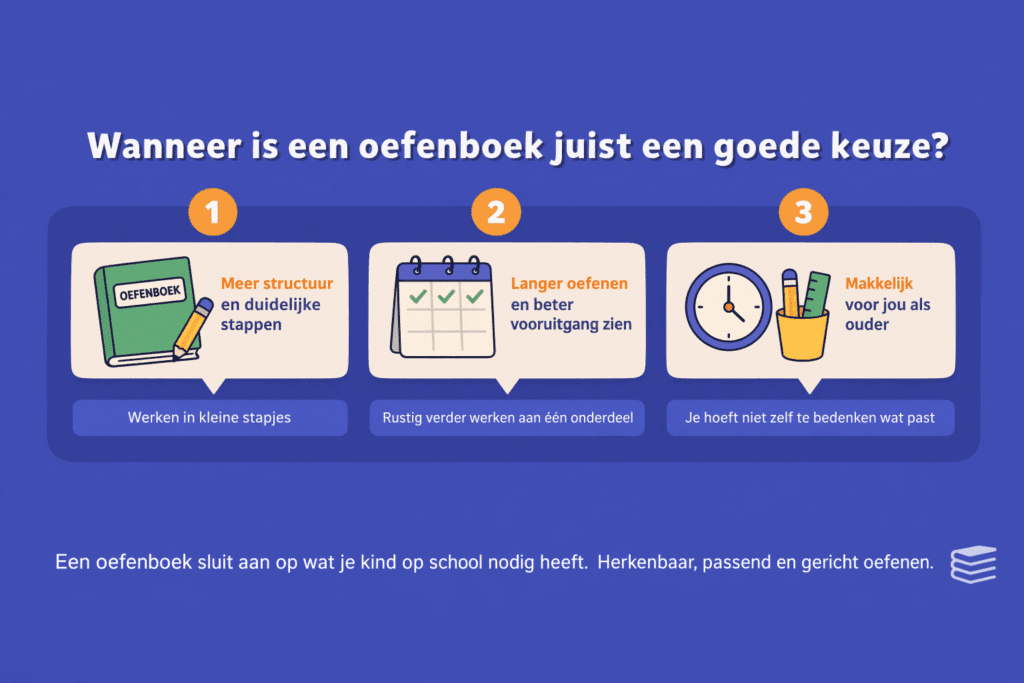 Wanneer is een oefenboek juist een goede keuze?

1

OEFENBOEK

Meer structuur en duidelijke stappen

Werken in kleine stapjes

2

Langer oefenen en beter vooruitgang zien

Rustig verder werken aan één onderdeel

3

Makkelijk voor jou als ouder

Je hoeft niet zelf te bedenken wat past

Een oefenboek sluit aan op wat je kind op school nodig heeft. Herkenbaar, passend en gericht oefenen.